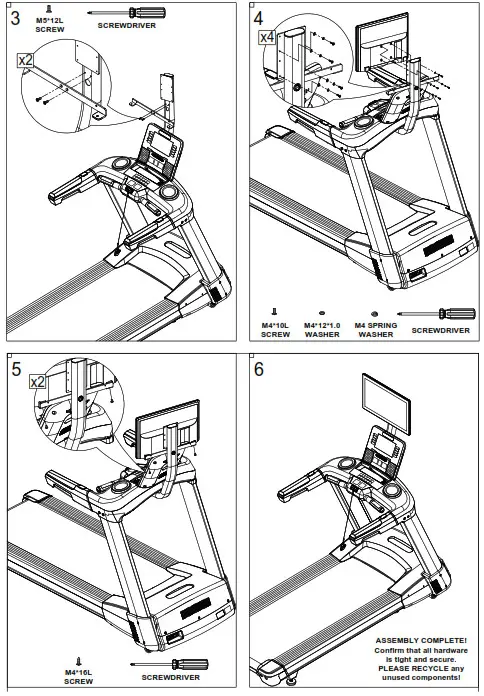 3

M5*12L
SCREW

SCREWDRIVER

x2

4

x4

M4*10L
SCREW

M4*12*1.0
WASHER

M4 SPRING
WASHER

SCREWDRIVER

5

x2

M4*16L
SCREW

SCREWDRIVER

6

ASSEMBLY COMPLETE!
Confirm that all hardware is tight and secure.
PLEASE RECYCLE any unused components!