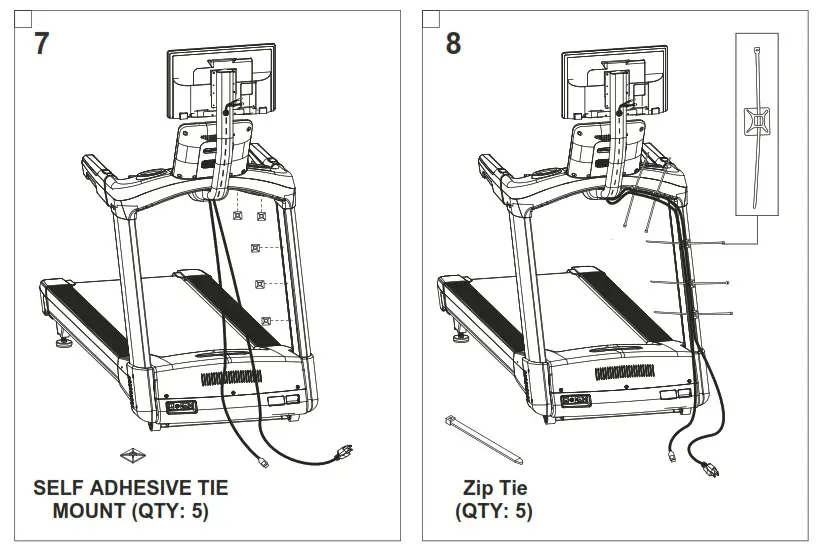 7

SELF ADHESIVE TIE MOUNT (QTY: 5)

8

Zip Tie (QTY: 5)