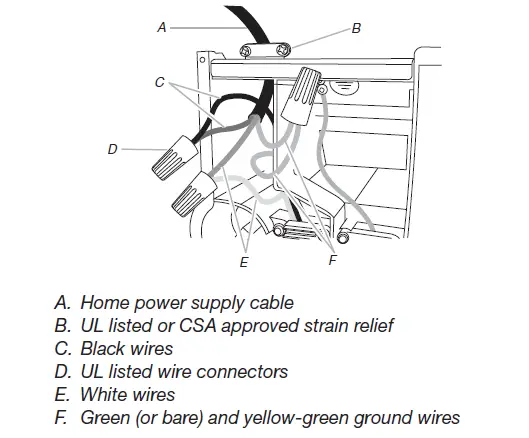 A
B
C
D
E
F

A. Home power supply cable
B. UL listed or CSA approved strain relief
C. Black wires
D. UL listed wire connectors
E. White wires
F. Green (or bare) and yellow-green ground wires