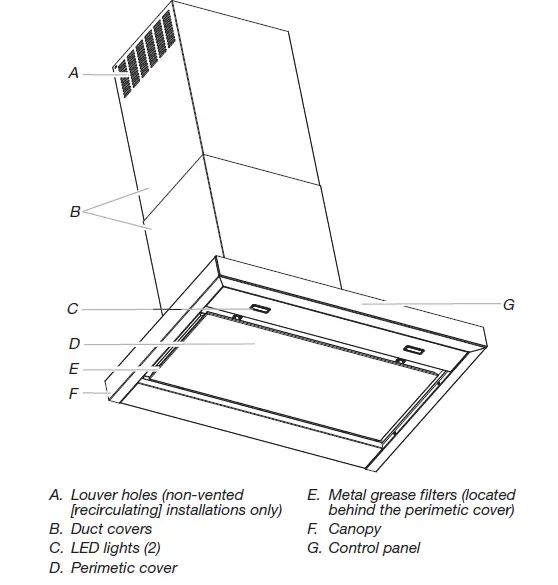 A

B

C

D

E

F

G

A. Louver holes (non-vented [recirculating] installations only)
B. Duct covers
C. LED lights (2)
D. Perimetic cover

E. Metal grease filters (located behind the perimetic cover)
F. Canopy
G. Control panel