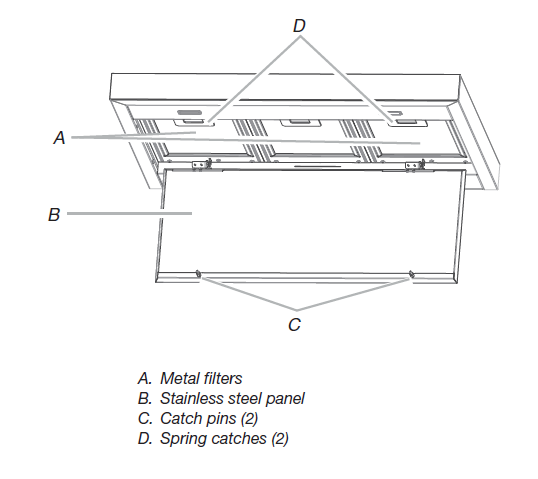 D
A
B
C

A. Metal filters
B. Stainless steel panel
C. Catch pins (2)
D. Spring catches (2)