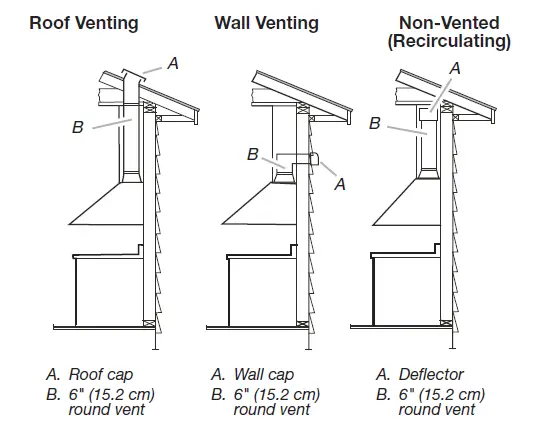 Roof Venting

A

B

A. Roof cap
B. 6" (15.2 cm) round vent

Wall Venting

B

A

A. Wall cap
B. 6" (15.2 cm) round vent

Non-Vented (Recirculating)

A

B

A. Deflector
B. 6" (15.2 cm) round vent