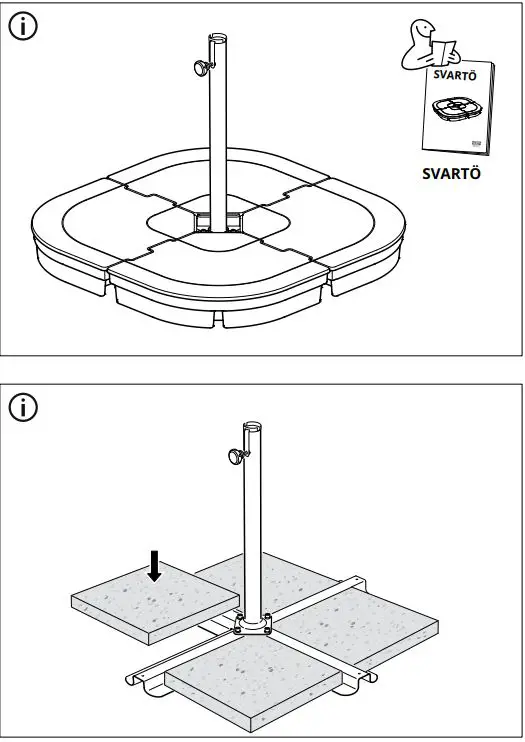 i

SVARTÖ

SVARTÖ

i