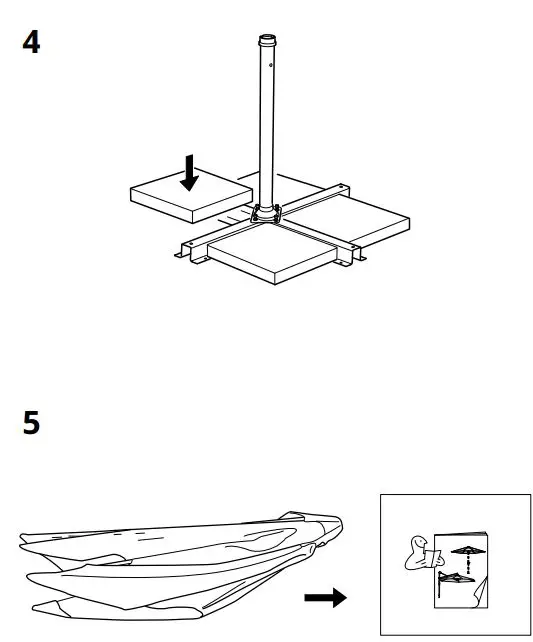 4

5