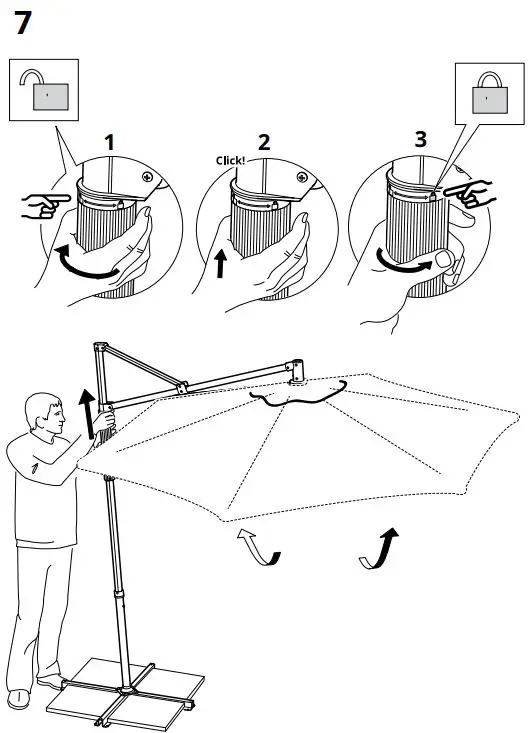 7

1

2

Click!

3