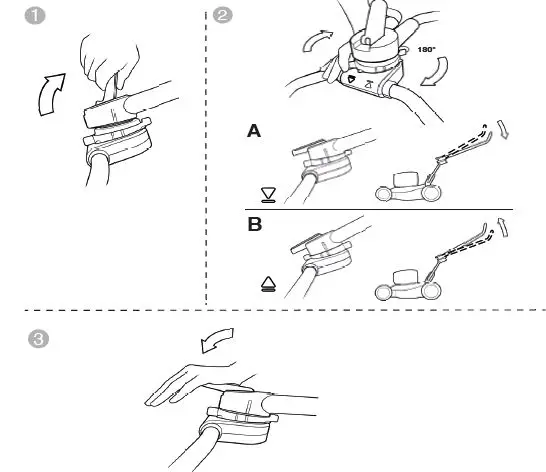 1

2

180°

A

B

3