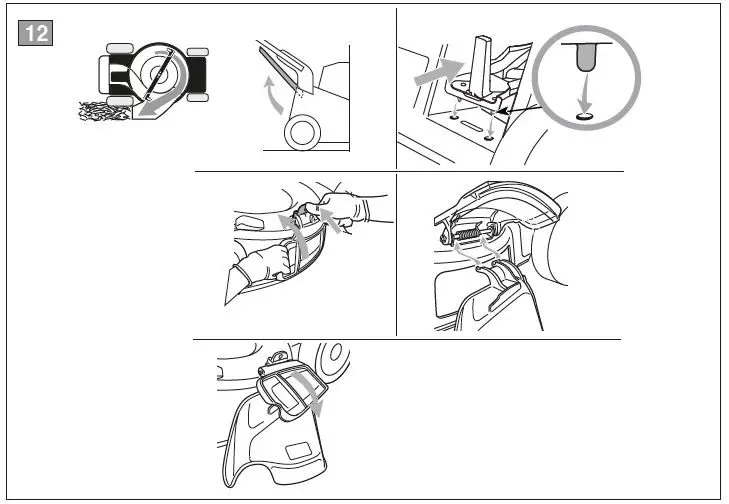 12