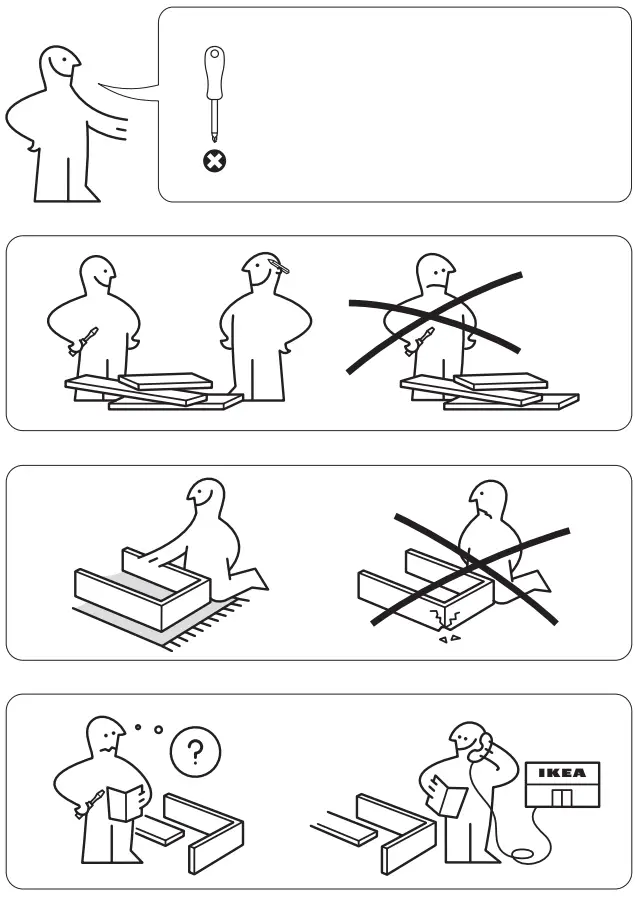 ?

IKEA