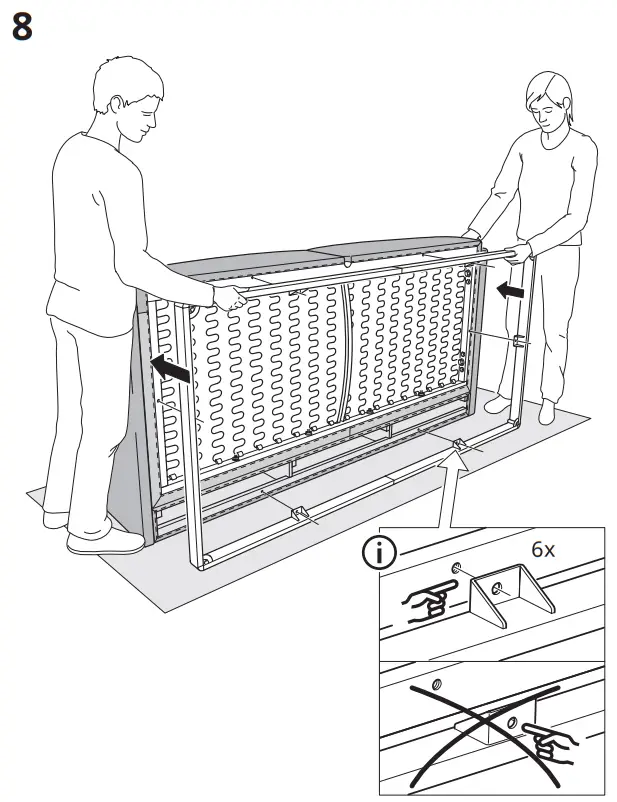 8

i

6x