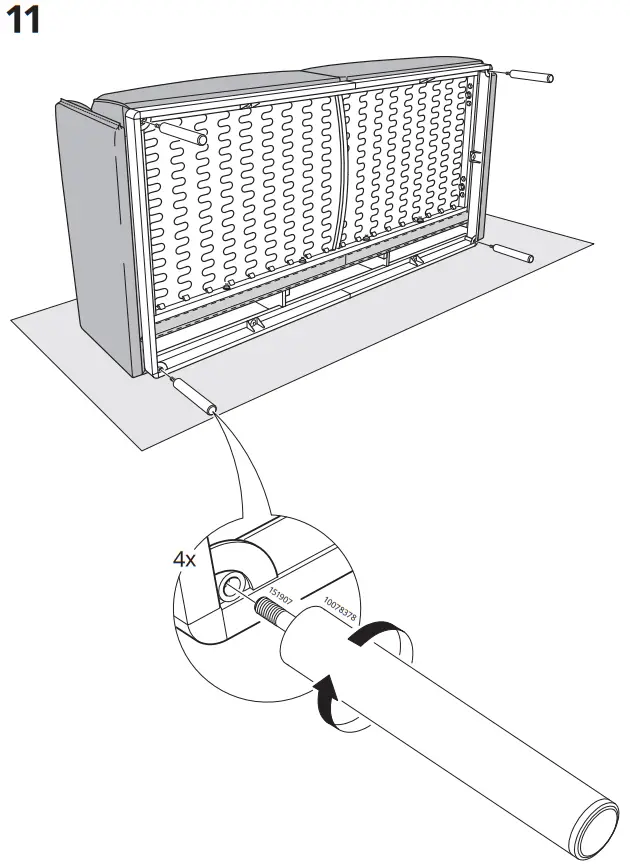 11

4x

151907

10078378