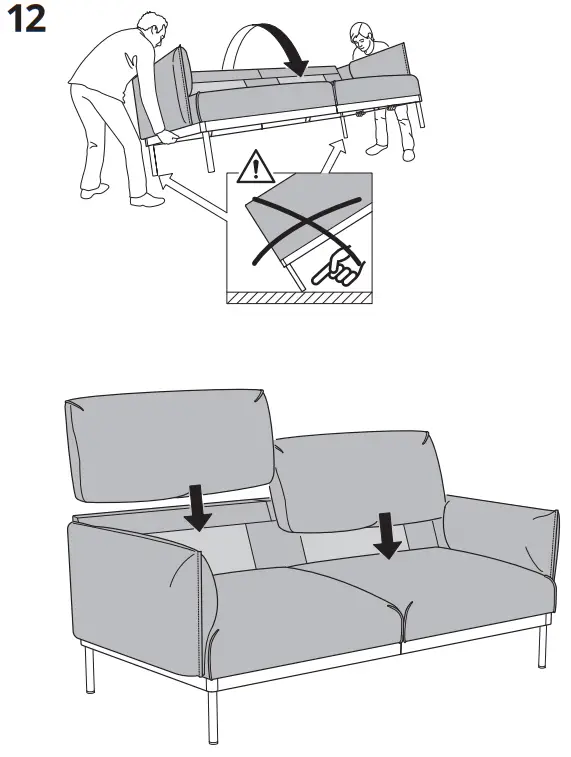 12