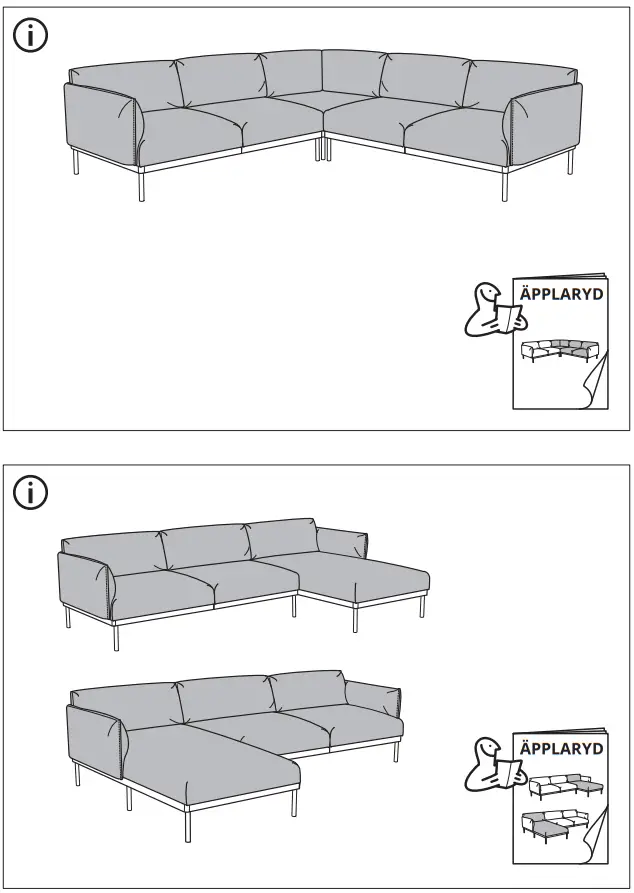 ÄPPLARYD

ÄPPLARYD