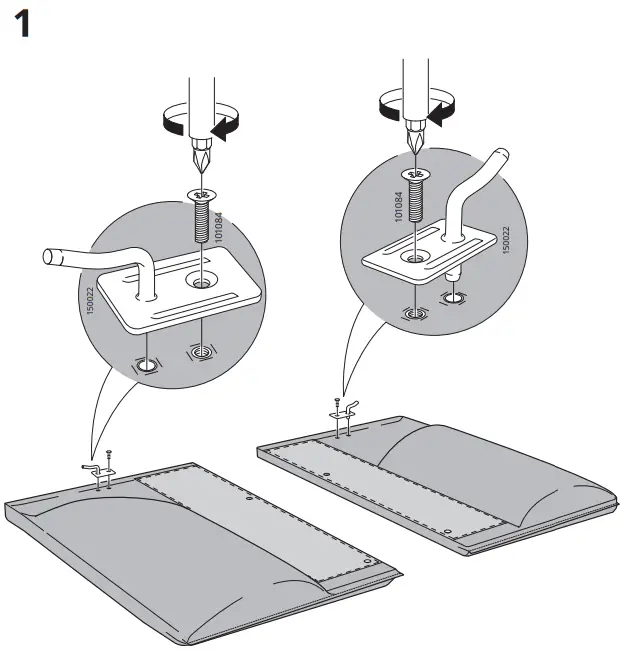 1

101084

150022

101084

150022