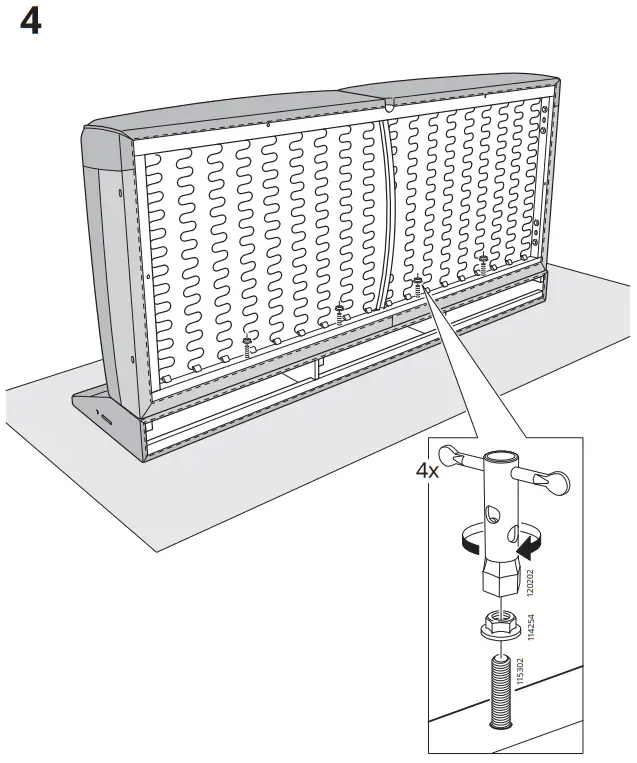 4

4x

120202

114254

115302