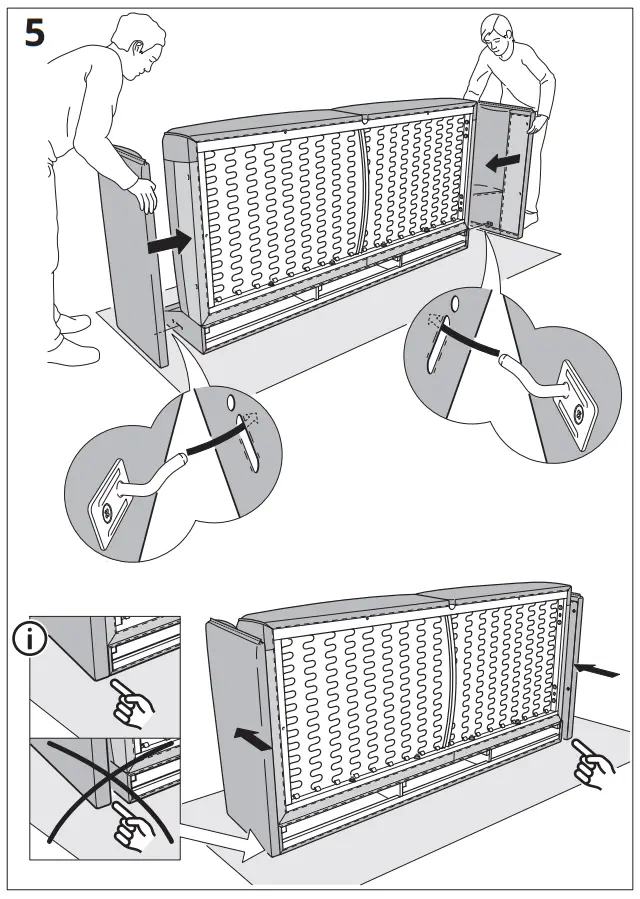 5

i