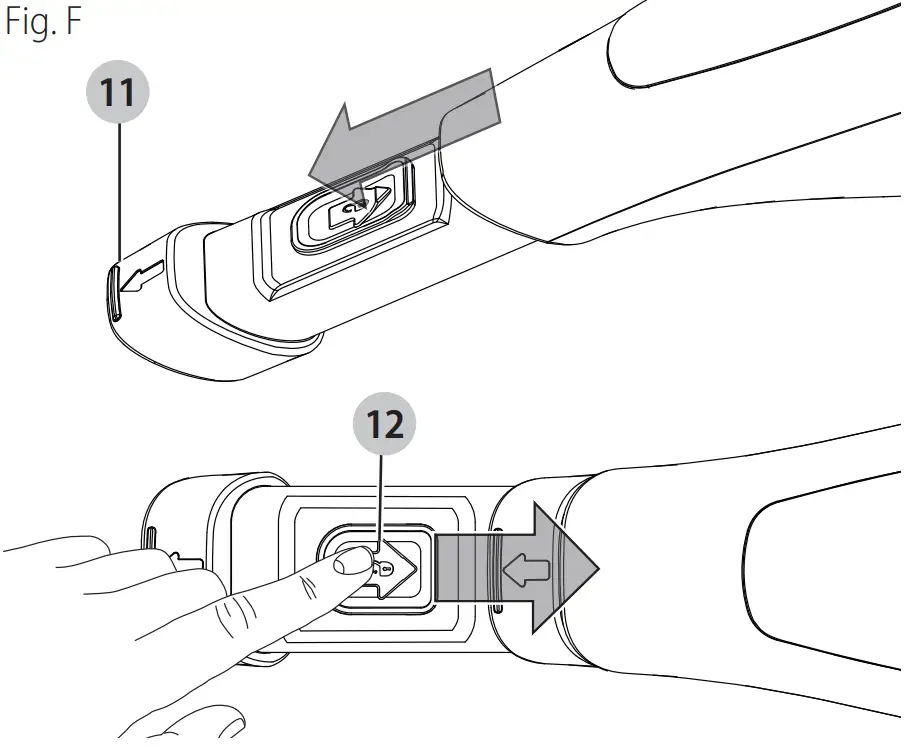 Fig. F

11

12