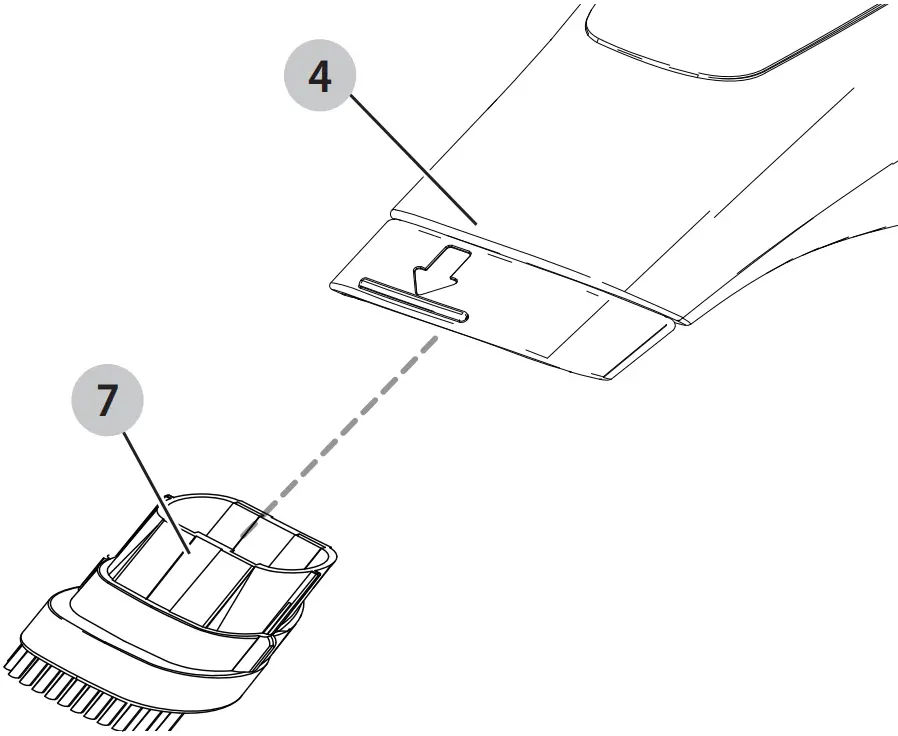 4

7