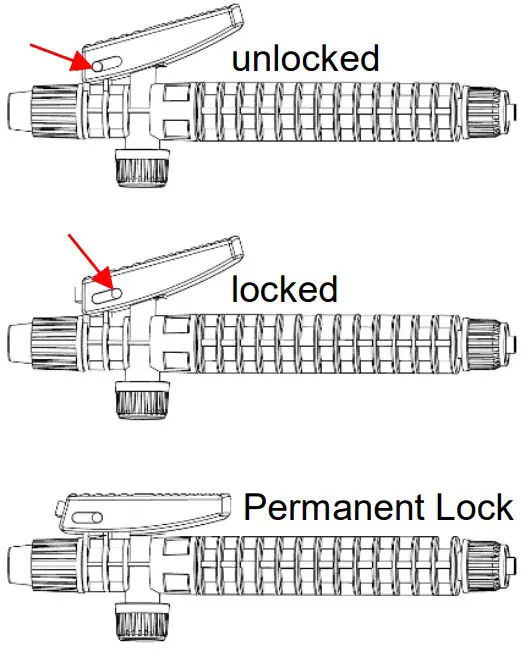 unlocked

locked

Permanent Lock