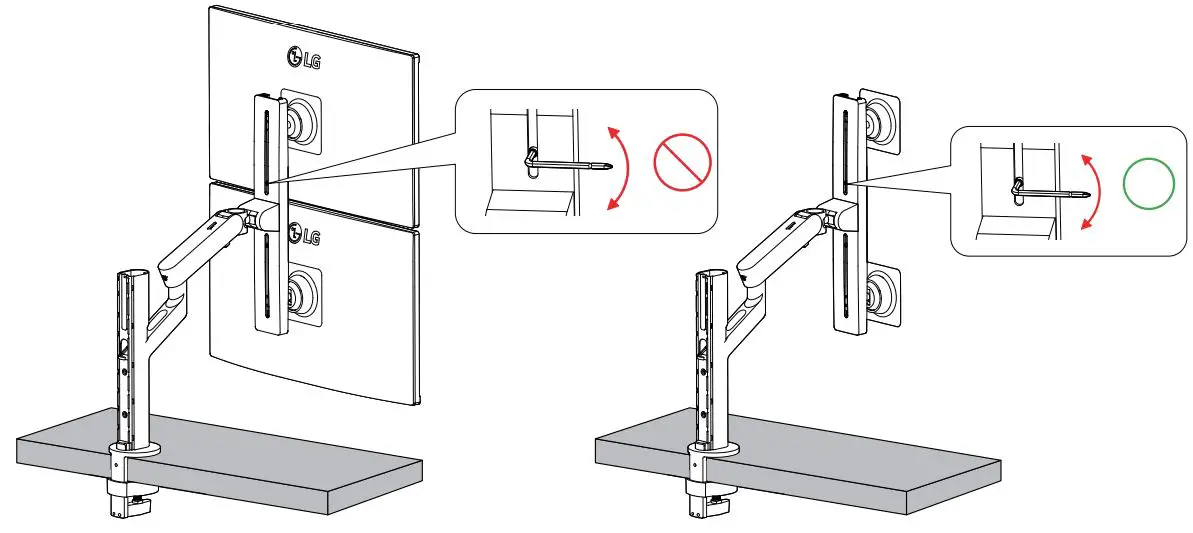 LG

LG