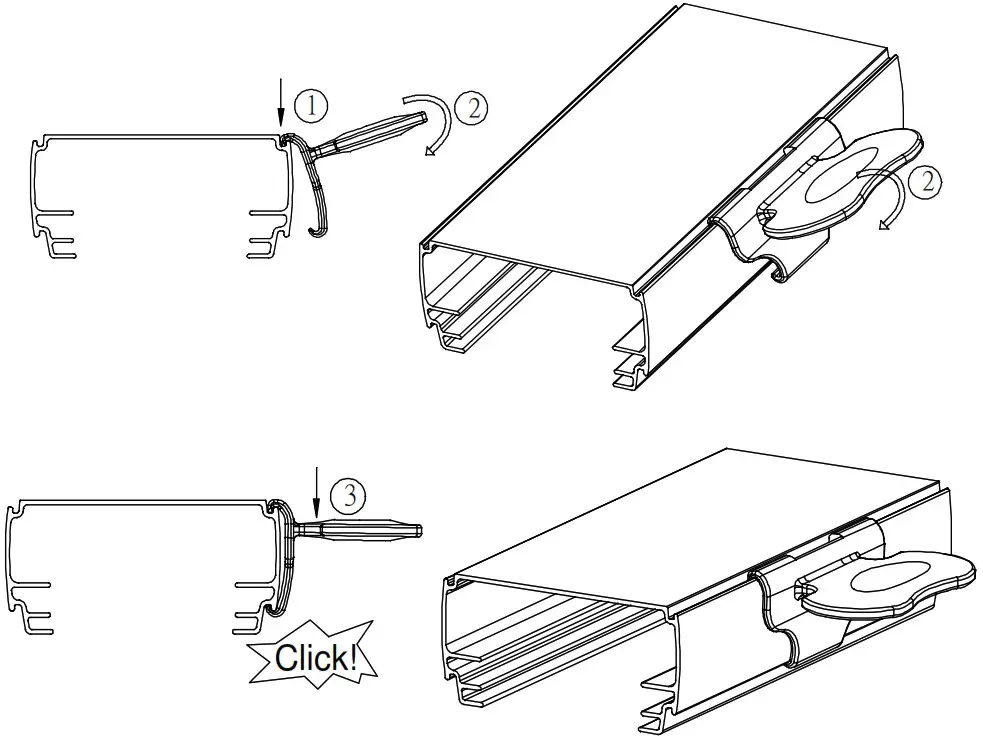 1
2
2
3
Click!