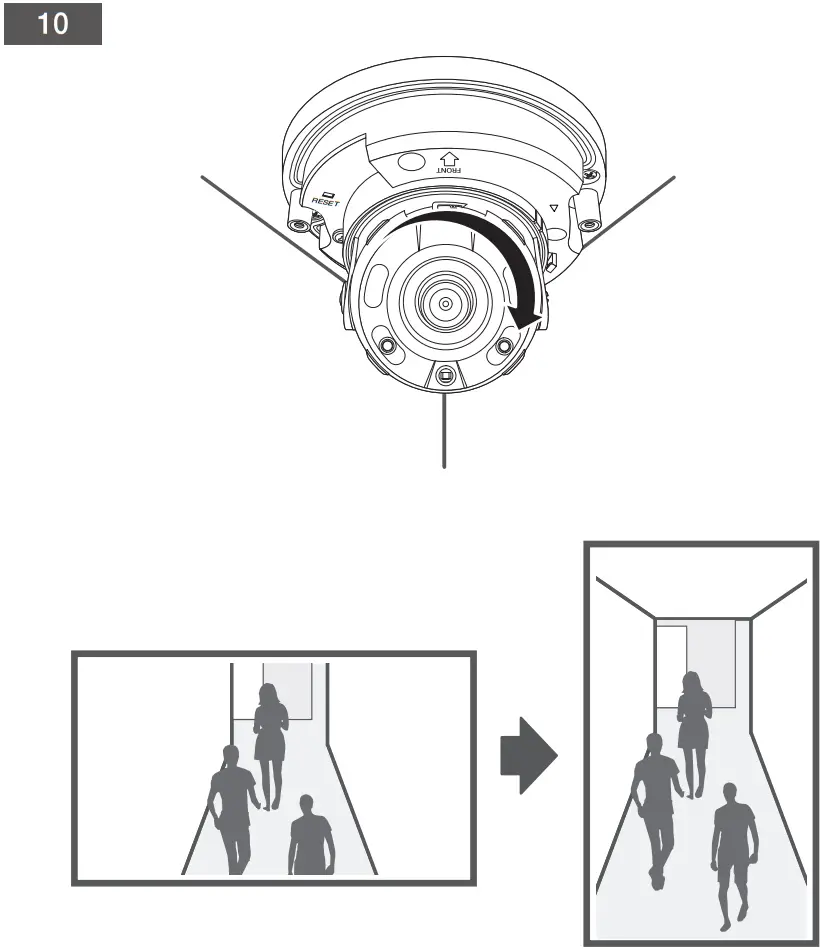 10

FRONT

RESET