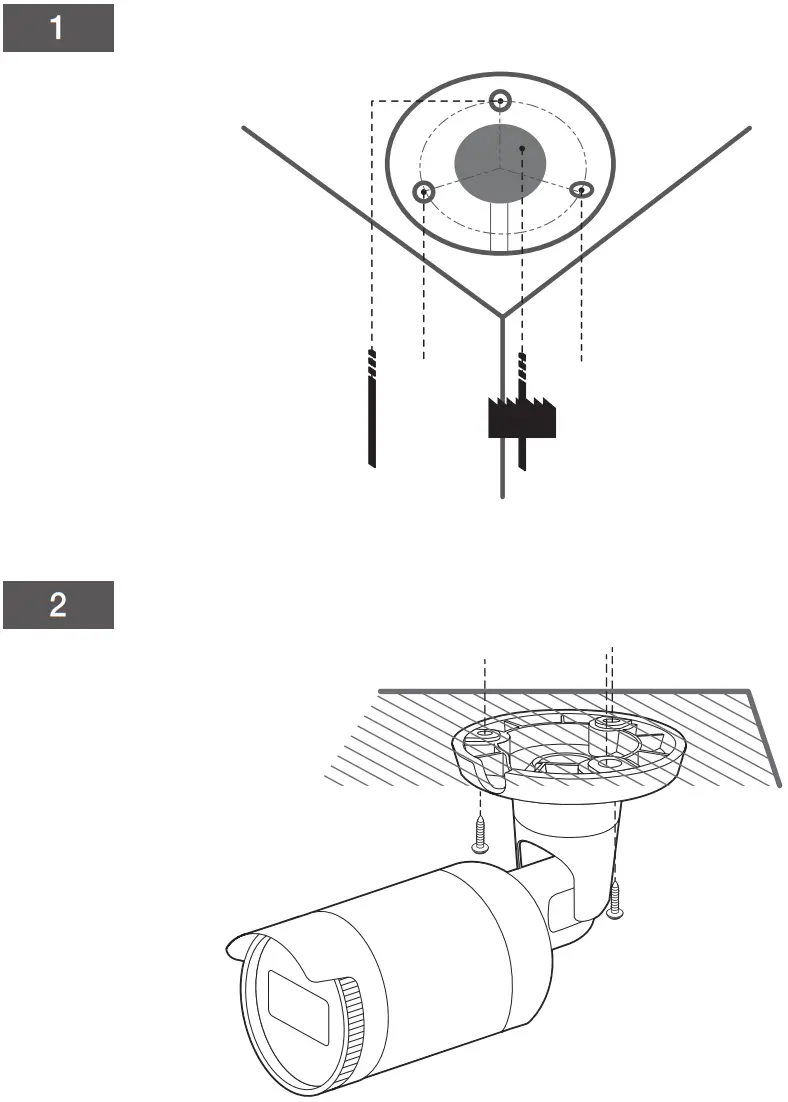 1

2