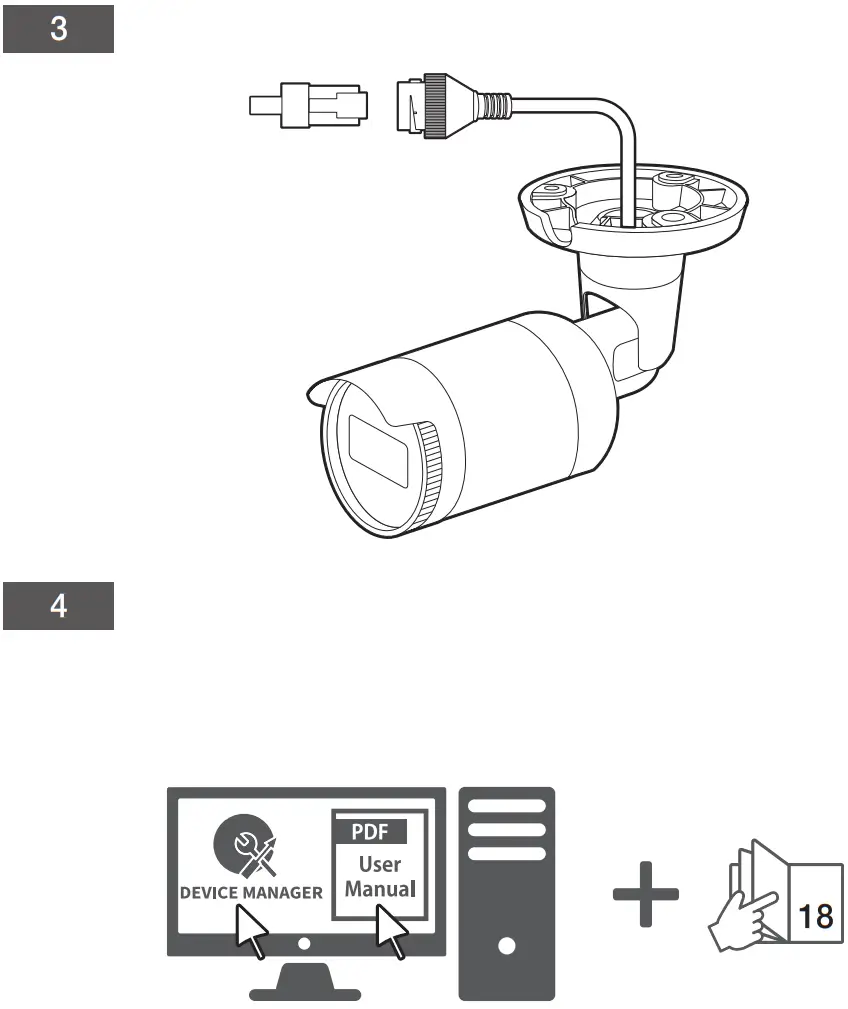 3

4

DEVICE MANAGER

PDF

User Manual

18