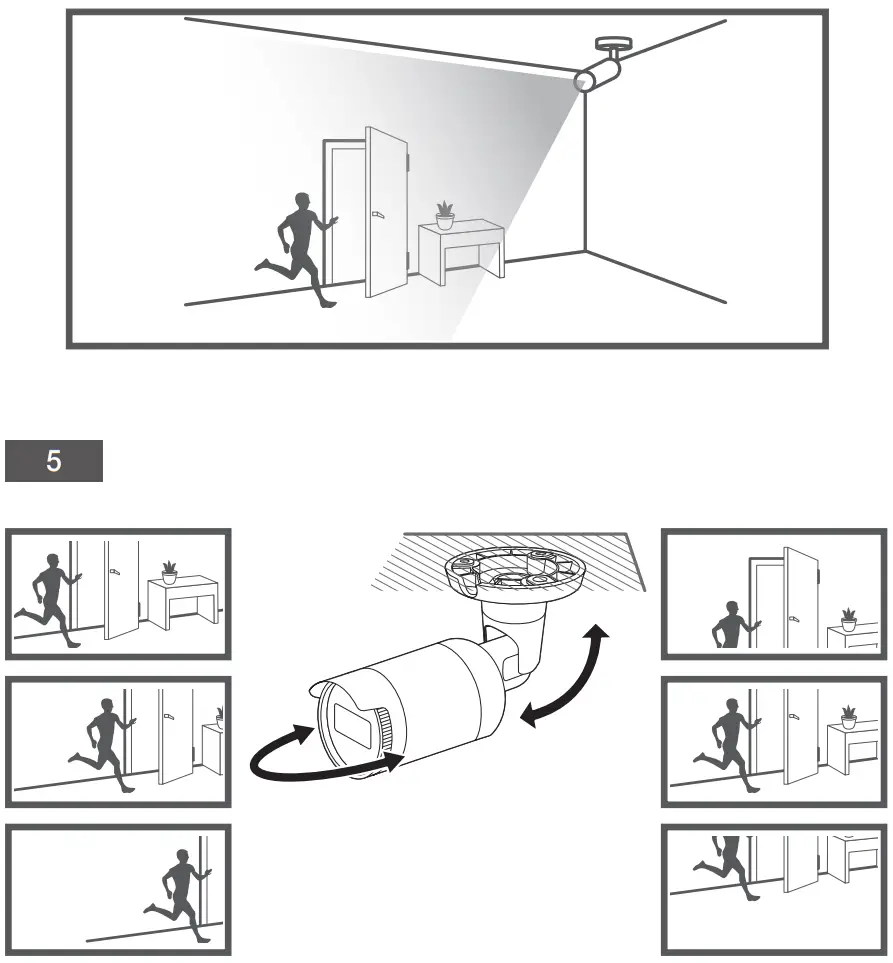 5