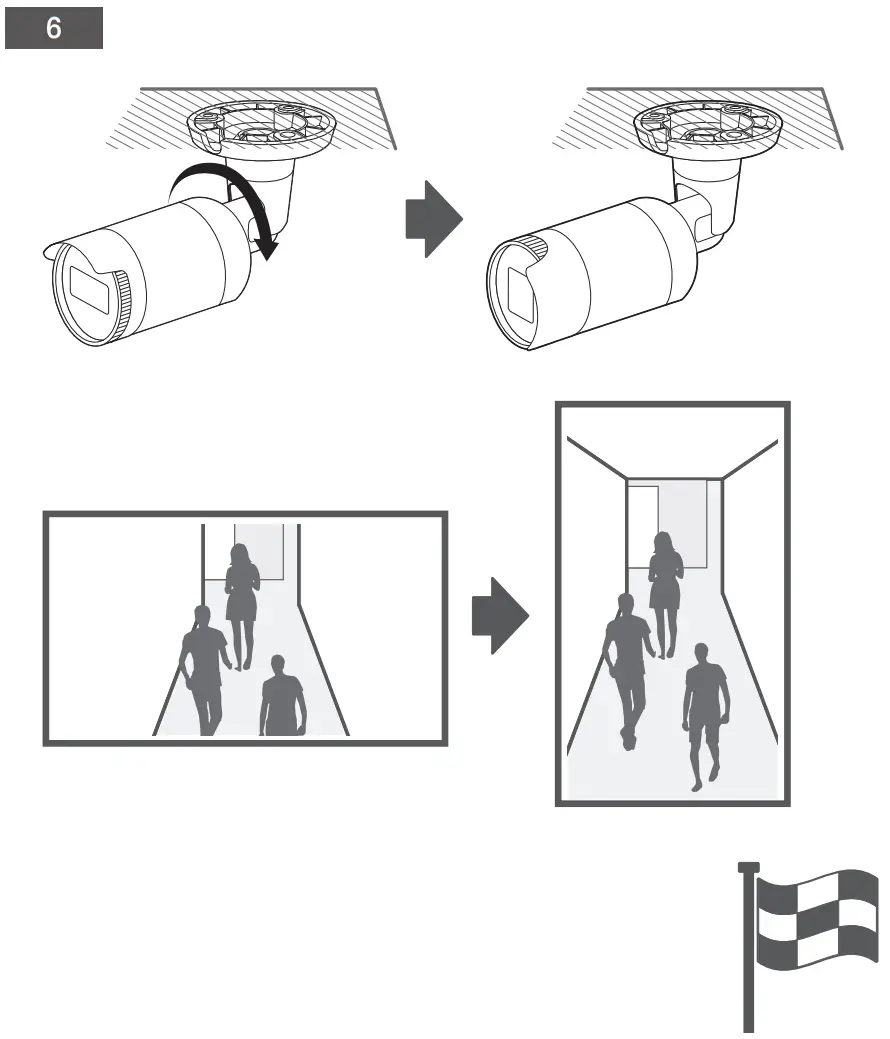 6