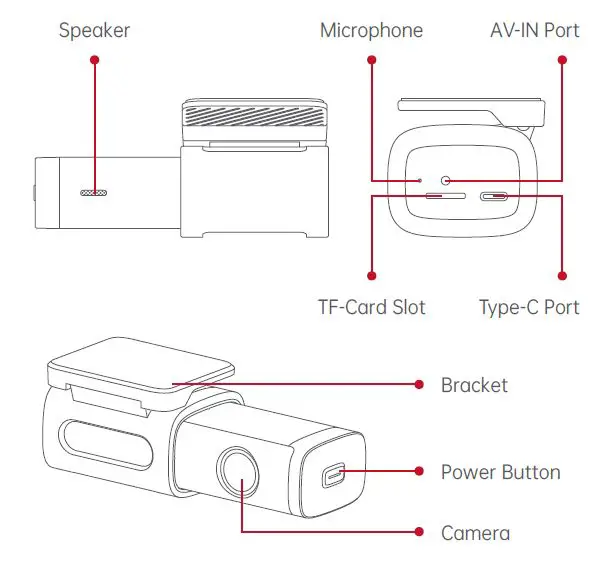 Speaker

Microphone

AV-IN Port

TF-Card Slot

Type-C Port

Bracket

Power Button

Camera