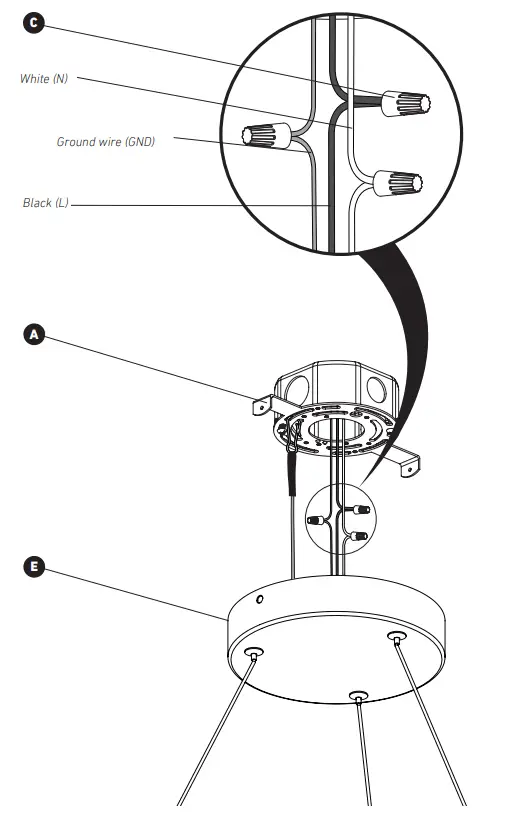 C

White (N)

Ground wire (GND)

Black (L)

A

E