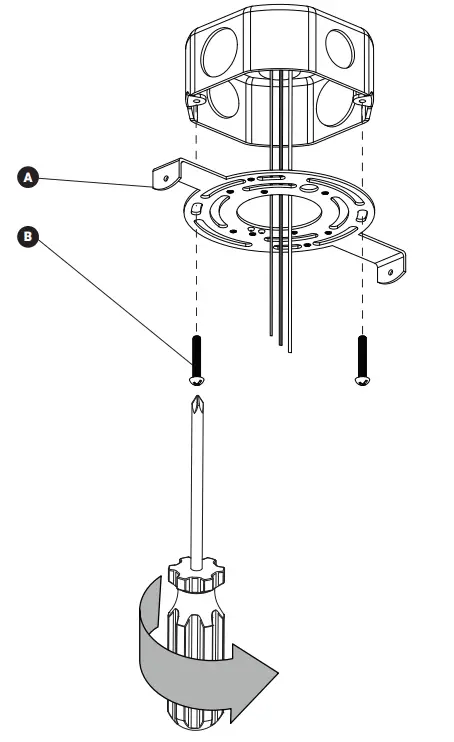 A

B