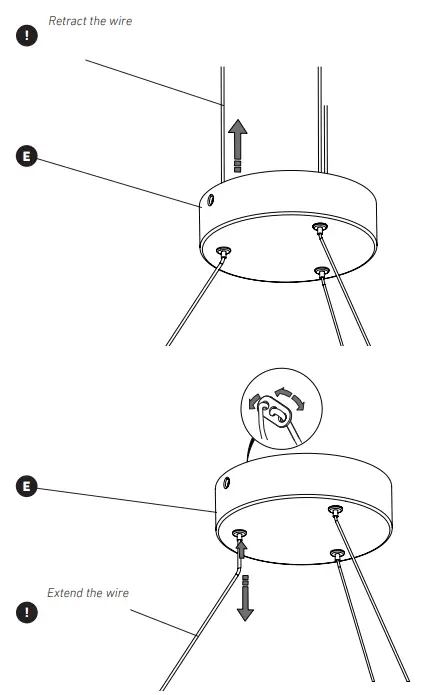 !
Retract the wire

E

E

Extend the wire
!