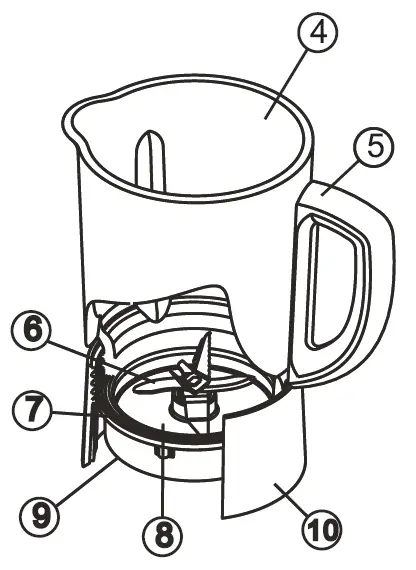 4
5
6
7
9
8
10