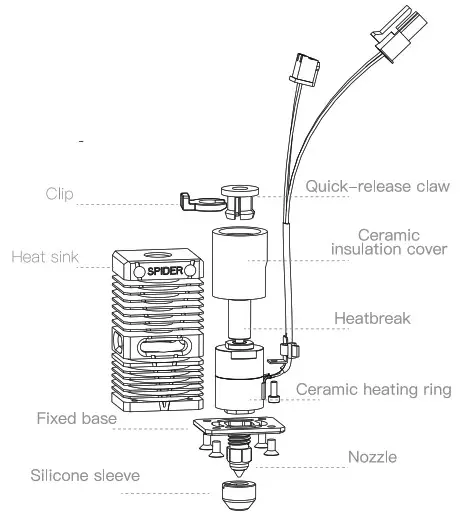 Clip

Quick-release claw

Ceramic insulation cover

Heat sink

SPIDER

Heatbreak

Ceramic heating ring

Fixed base

Nozzle

Silicone sleeve