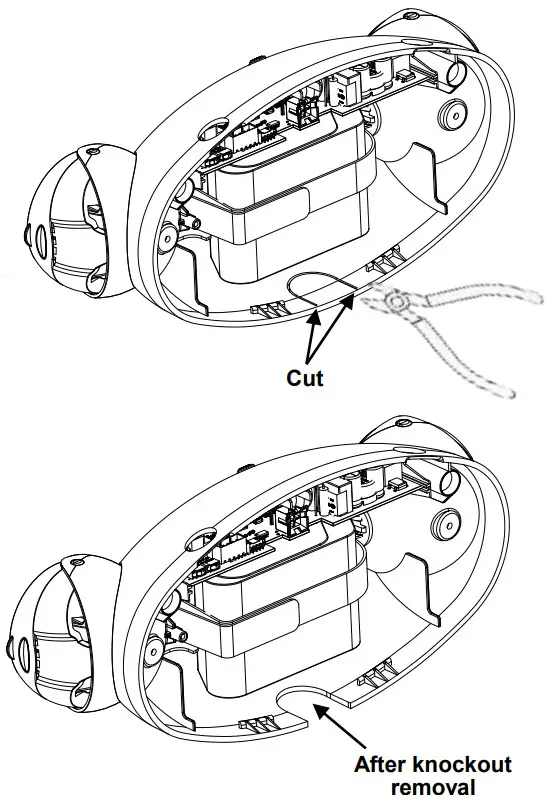 Cut

After knockout removal