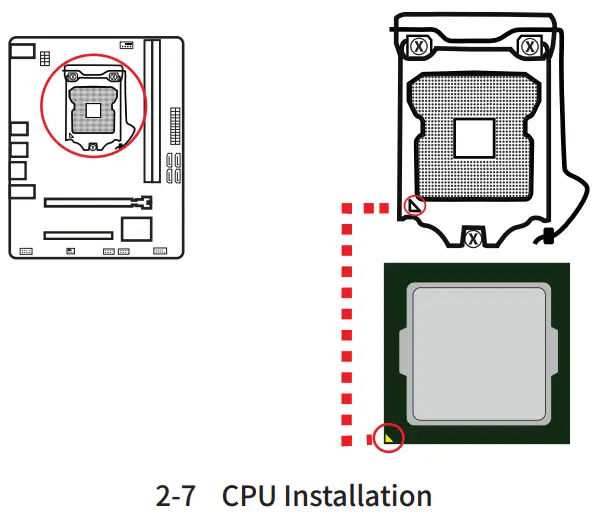 2-7 CPU Installation