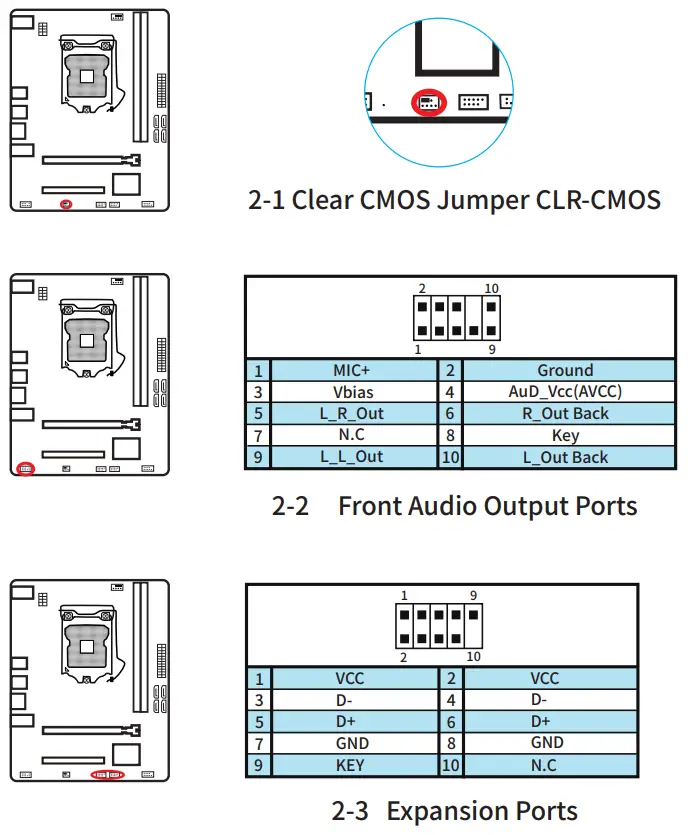 2-1 Clear CMOS Jumper CLR-CMOS

2 10
1 9

| 1 | MIC+ | 2 | Ground |
|---|---|---|---|
| 3 | Vbias | 4 | AuD_Vcc(AVCC) |
| 5 | L_R_Out | 6 | R_Out Back |
| 7 | N.C | 8 | Key |
| 9 | L_L_Out | 10 | L_Out Back |

2-2 Front Audio Output Ports

1 9
2 10

| 1 | VCC | 2 | VCC |
|---|---|---|---|
| 3 | D- | 4 | D- |
| 5 | D+ | 6 | D+ |
| 7 | GND | 8 | GND |
| 9 | KEY | 10 | N.C |

2-3 Expansion Ports