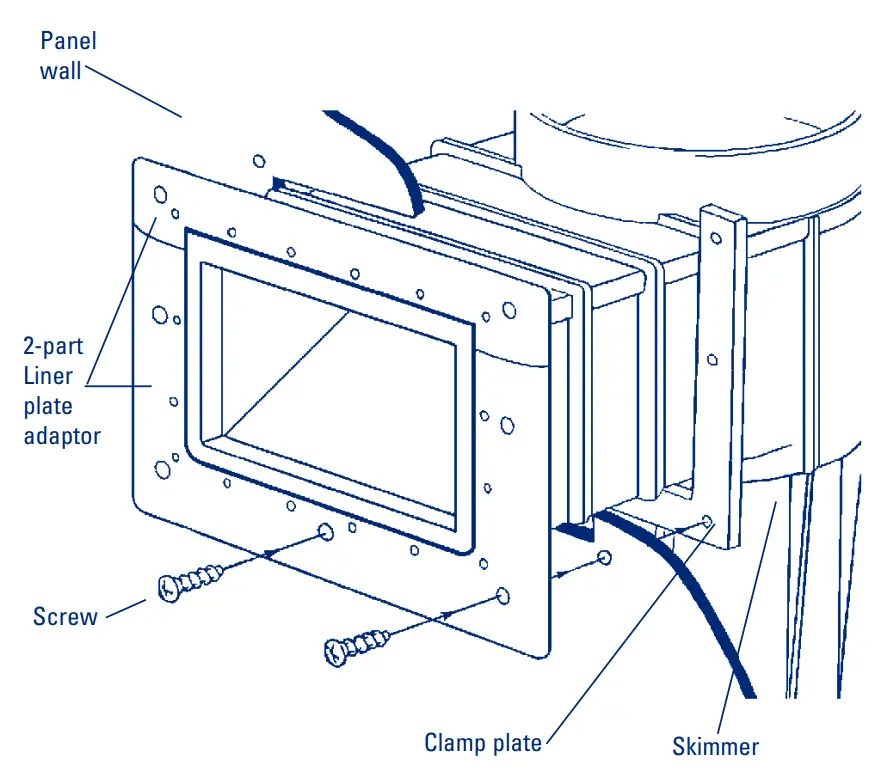 Panel wall

2-part Liner plate adaptor

Screw

Clamp plate

Skimmer