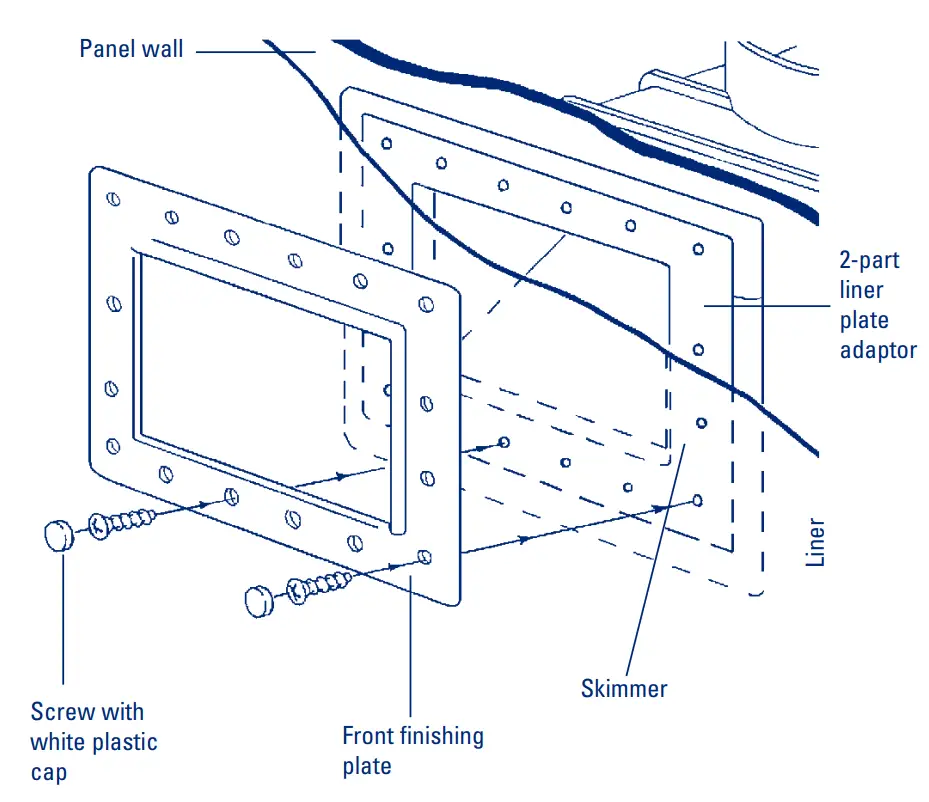 Panel wall

2-part liner plate adaptor

Liner

Skimmer

Screw with white plastic cap

Front finishing plate