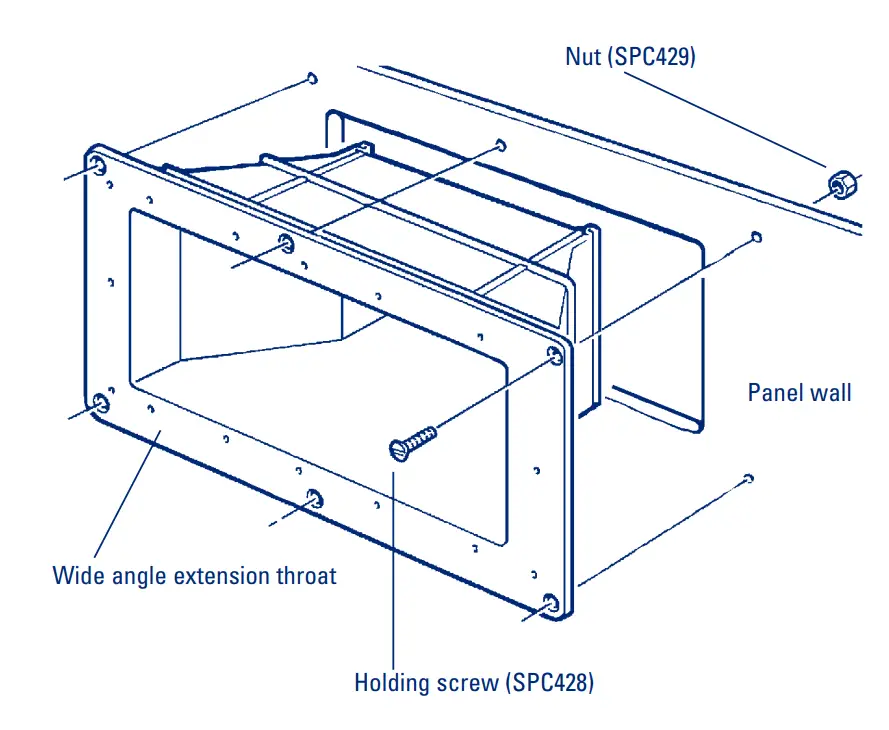 Nut (SPC429)

Panel wall

Wide angle extension throat

Holding screw (SPC428)