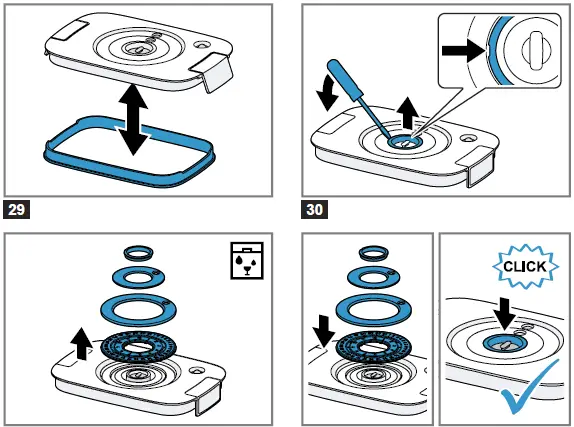 29

30

CLICK