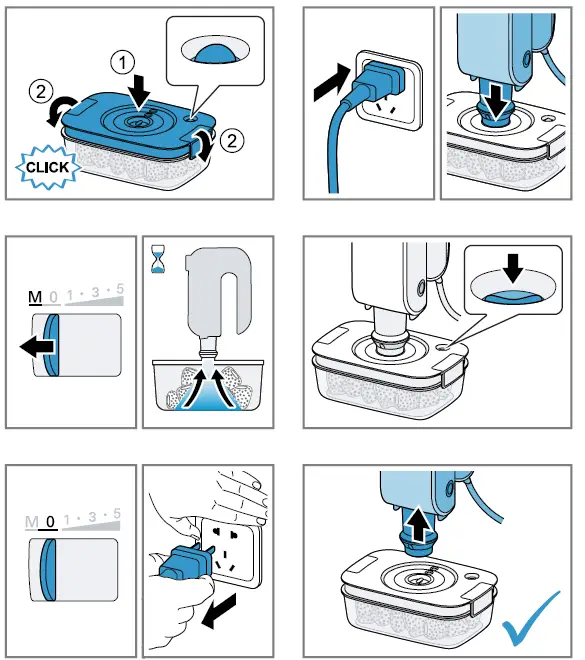 1
2
2
CLICK

M 0 1 · 3 · 5

M 0 1 · 3 · 5