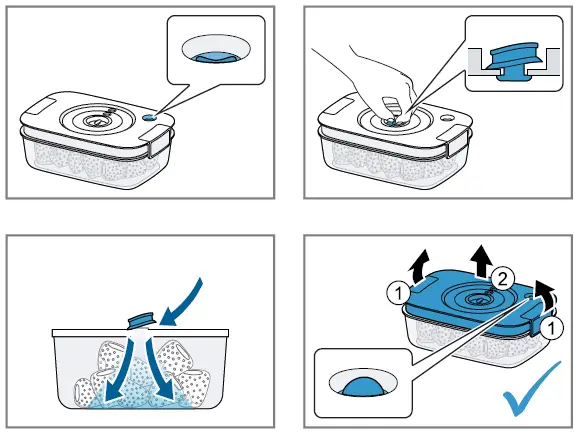 1
2
1