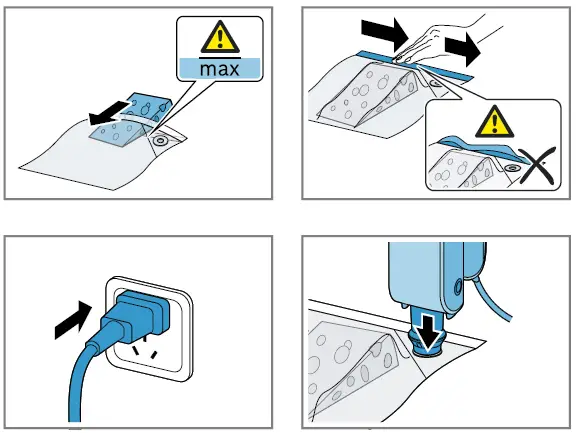 max