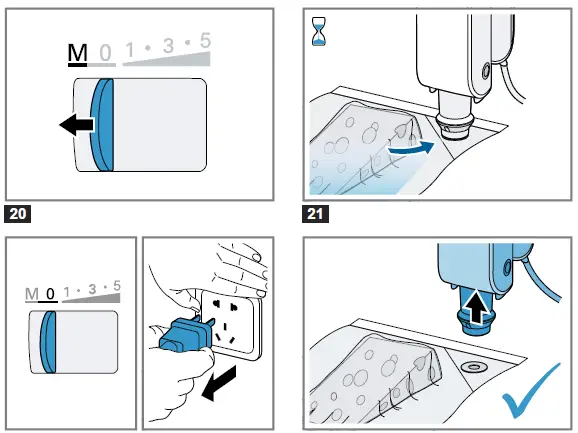 M 0 1 • 3 • 5

20

21

M 0 1 • 3 • 5