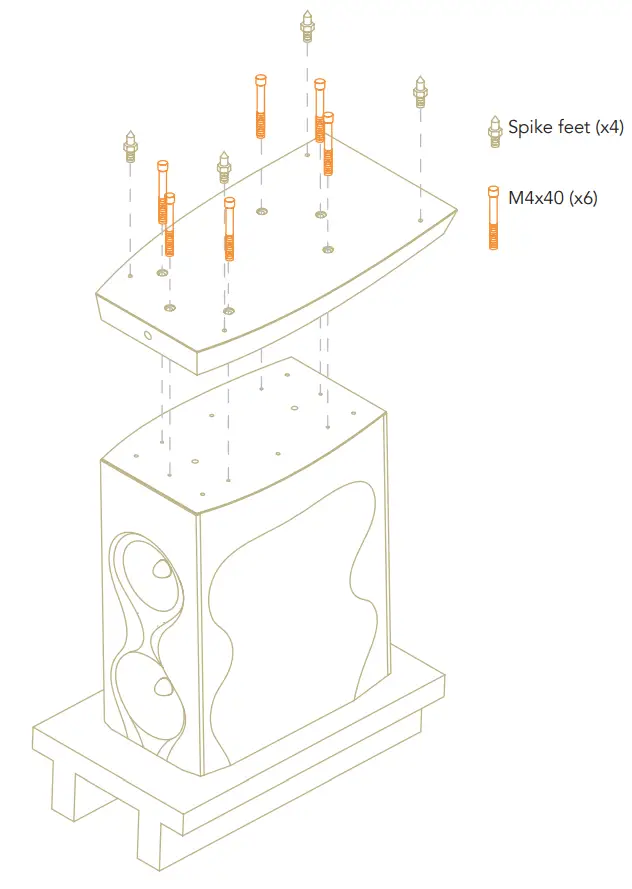 Spike feet (x4)

M4x40 (x6)