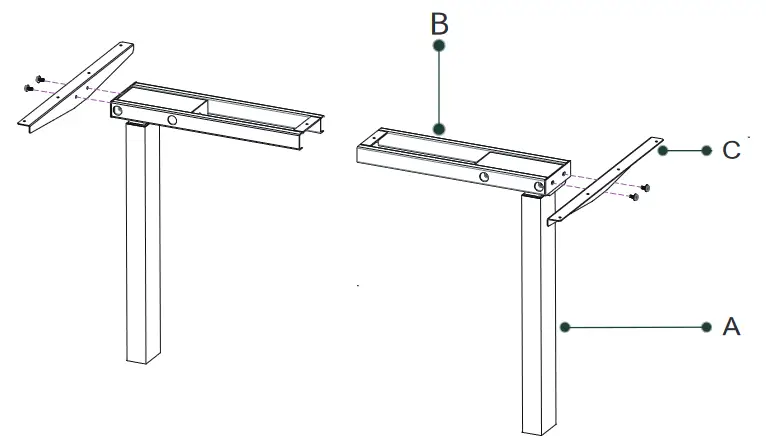 B
C
A