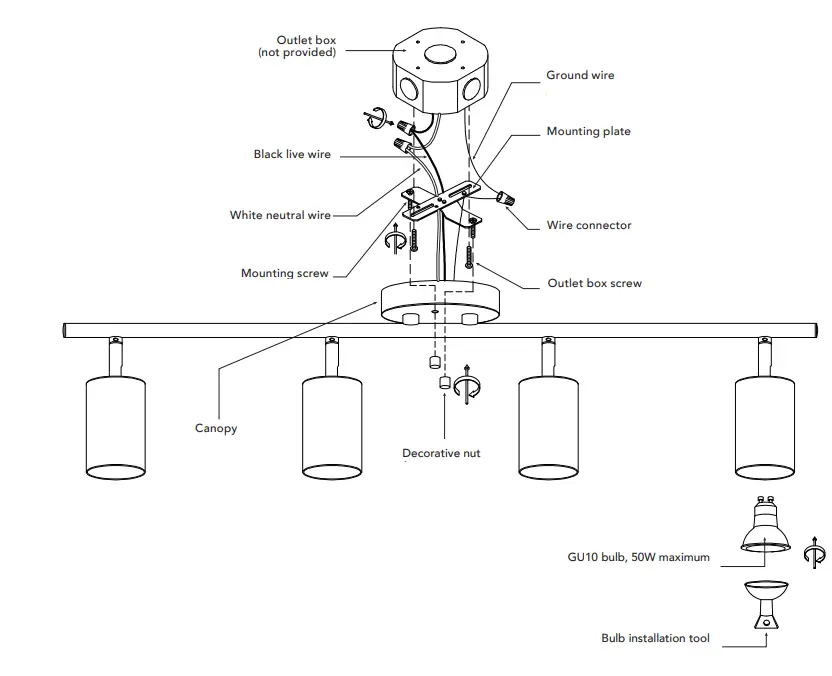 Outlet box
(not provided)

Ground wire

Mounting plate

Black live wire

White neutral wire

Wire connector

Mounting screw

Outlet box screw

Canopy

Decorative nut

GU10 bulb, 50W maximum

Bulb installation tool