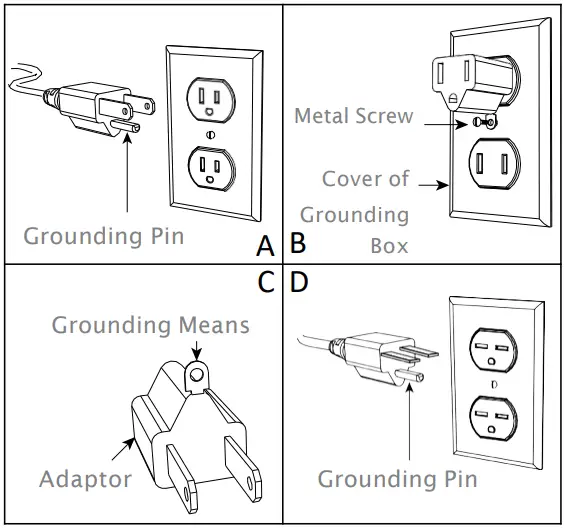 Grounding Pin
A

Metal Screw
Cover of Grounding Box
B

C
Grounding Means
Adaptor

D
Grounding Pin